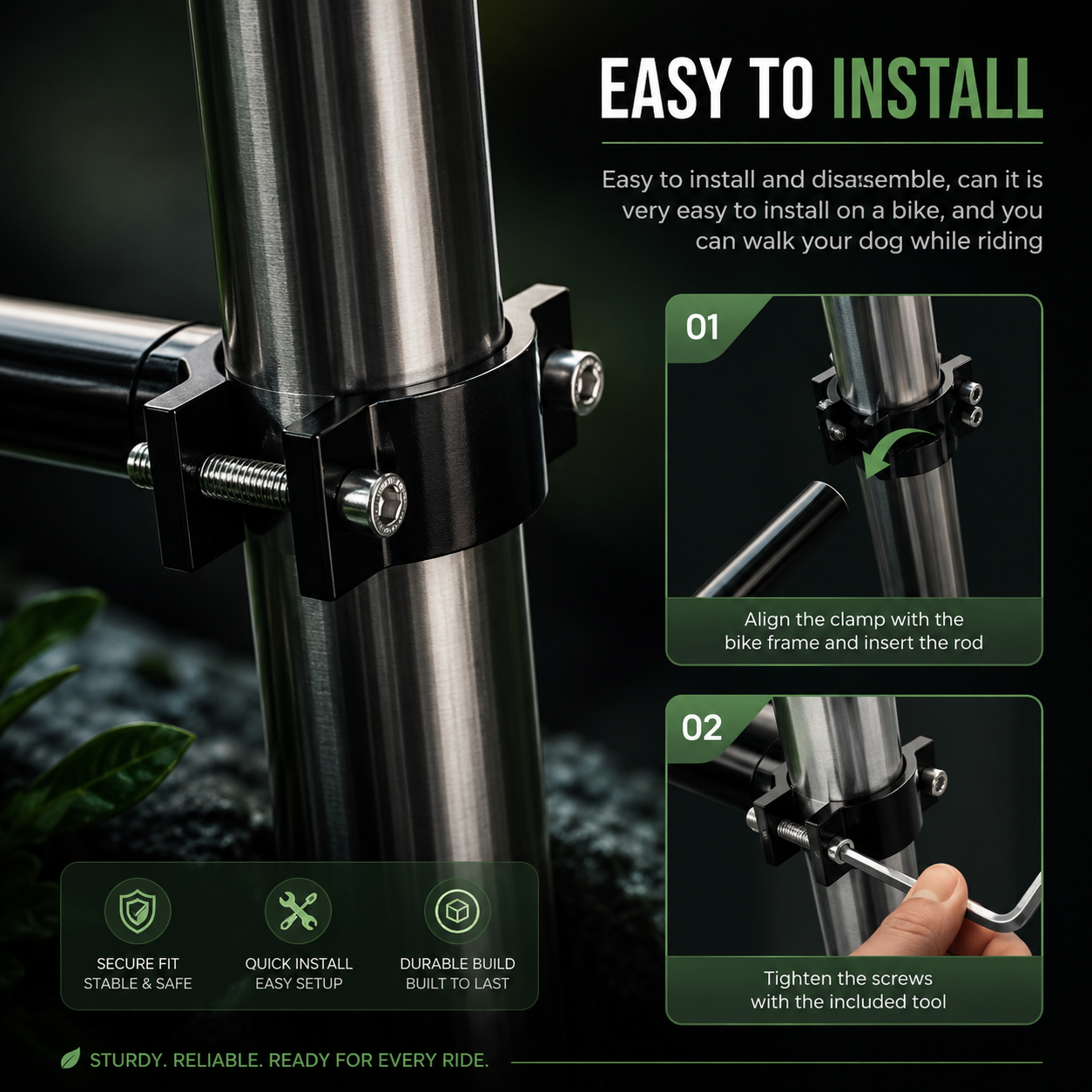 EASY TO INSTALL

Easy to install and disassemble, can it is very easy to install on a bike, and you can walk your dog while riding

01

Align the clamp with the bike frame and insert the rod

02

Tighten the screws with the included tool

SECURE FIT
STABLE & SAFE

QUICK INSTALL
EASY SETUP

DURABLE BUILD
BUILT TO LAST

STURDY. RELIABLE. READY FOR EVERY RIDE.